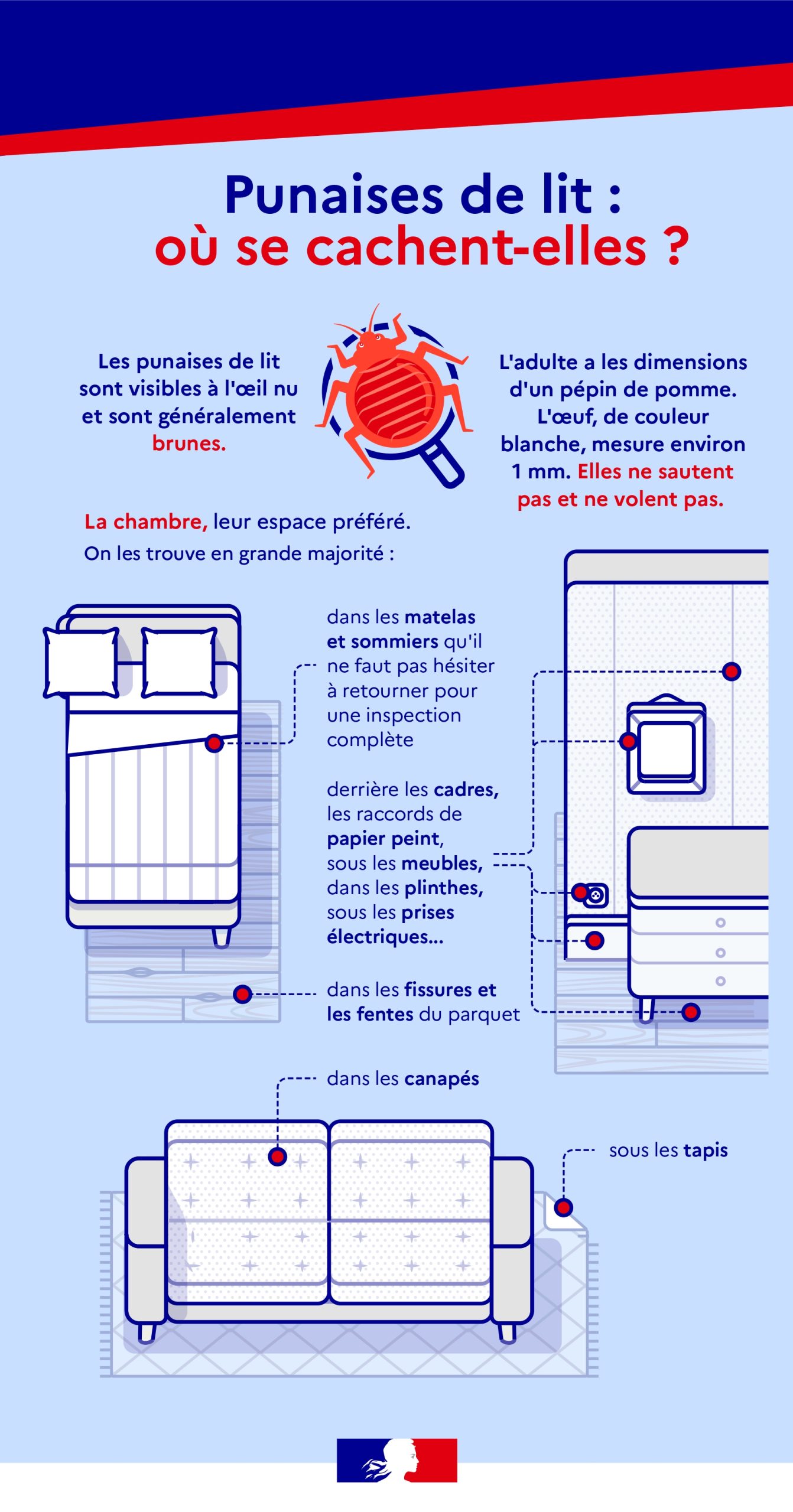 Punaises de lit :
où se cachent-elles ?

Les punaises de lit sont visibles à l'œil nu et sont généralement brunes.

L'adulte a les dimensions d'un pépin de pomme. L'œuf, de couleur blanche, mesure environ 1 mm. Elles ne sautent pas et ne volent pas.

La chambre, leur espace préféré.
On les trouve en grande majorité :

dans les matelas et sommiers qu'il ne faut pas hésiter à retourner pour une inspection complète

derrière les cadres, les raccords de papier peint, sous les meubles, dans les plinthes, sous les prises électriques...

dans les fissures et les fentes du parquet

dans les canapés

sous les tapis